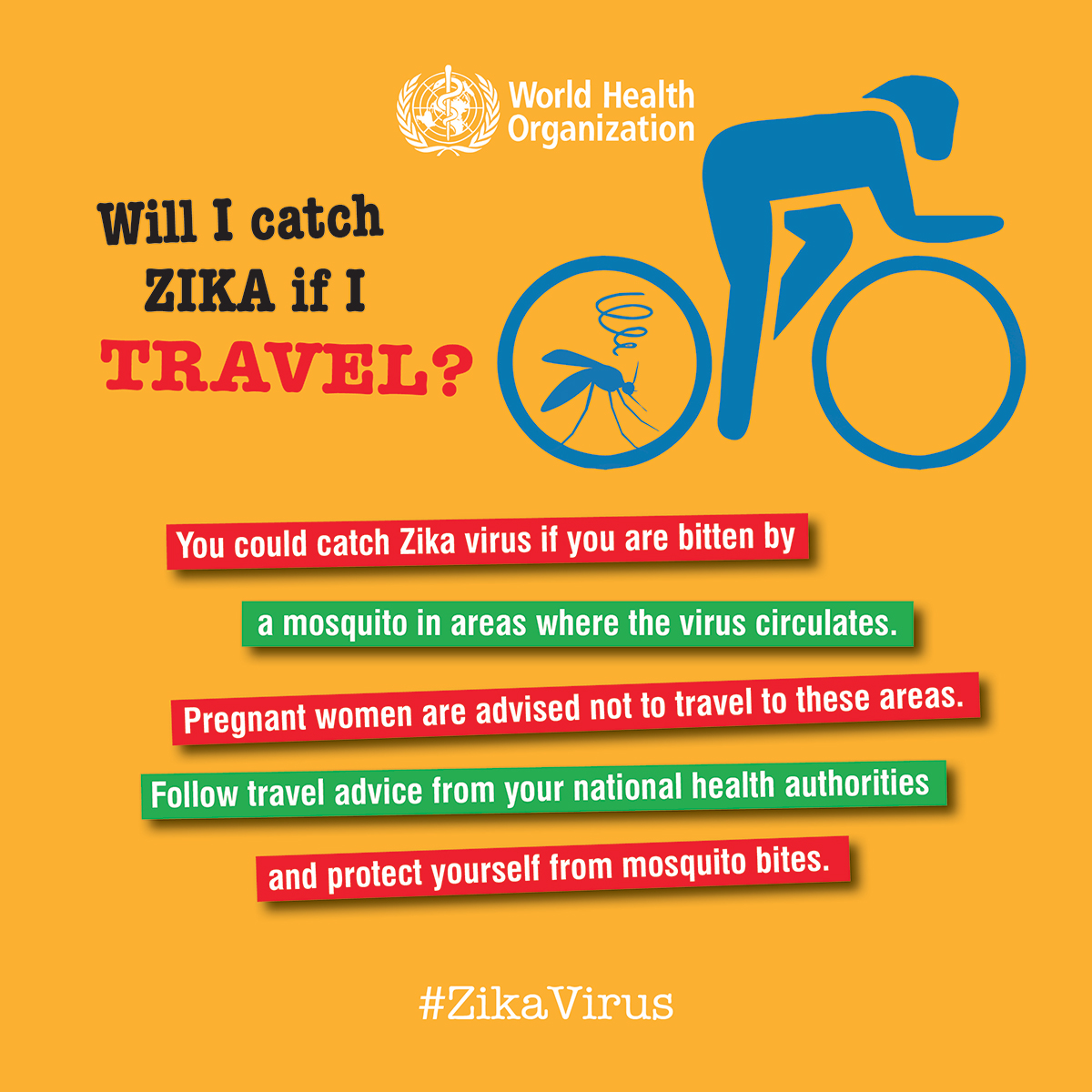 World Health Organization

Will I catch ZIKA if I TRAVEL?

You could catch Zika virus if you are bitten by

a mosquito in areas where the virus circulates.

Pregnant women are advised not to travel to these areas.

Follow travel advice from your national health authorities

and protect yourself from mosquito bites.

#ZikaVirus